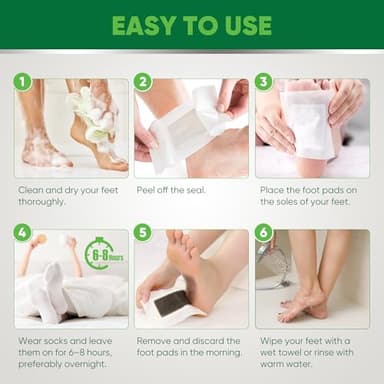 EASY TO USE

1

Clean and dry your feet thoroughly.

2

Peel off the seal.

3

Place the foot pads on the soles of your feet.

4

6-8 Hours

Wear socks and leave them on for 6–8 hours, preferably overnight.

5

Remove and discard the foot pads in the morning.

6

Wipe your feet with a wet towel or rinse with warm water.