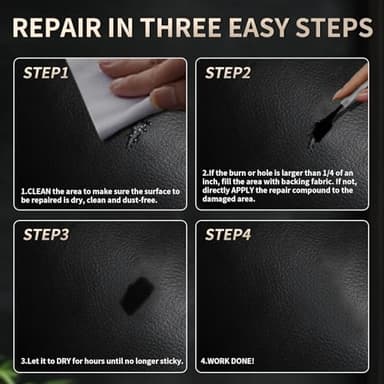 REPAIR IN THREE EASY STEPS

STEP1

1.CLEAN the area to make sure the surface to be repaired is dry, clean and dust-free.

STEP2

2.If the burn or hole is larger than 1/4 of an inch, fill the area with backing fabric. If not, directly APPLY the repair compound to the damaged area.

STEP3

3.Let it to DRY for hours until no longer sticky.

STEP4

4.WORK DONE!