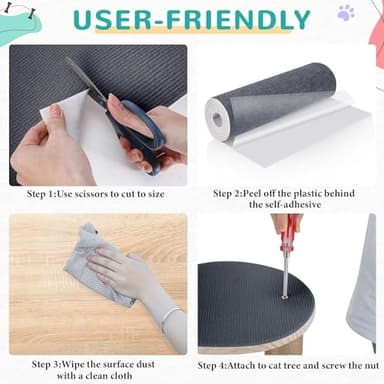 USER-FRIENDLY

Step 1:Use scissors to cut to size

Step 2:Peel off the plastic behind the self-adhesive

Step 3:Wipe the surface dust with a clean cloth

Step 4:Attach to cat tree and screw the nut