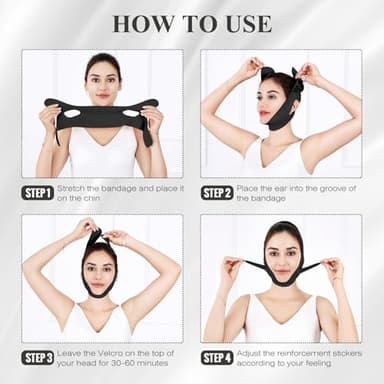 HOW TO USE

STEP 1 Stretch the bandage and place it on the chin

STEP 2 Place the ear into the groove of the bandage

STEP 3 Leave the Velcro on the top of your head for 30-60 minutes

STEP 4 Adjust the reinforcement stickers according to your feeling