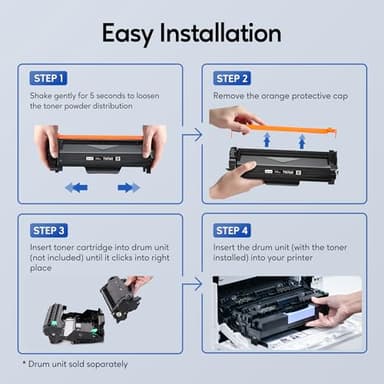 Easy Installation

STEP 1

Shake gently for 5 seconds to loosen the toner powder distribution

STEP 2

Remove the orange protective cap

STEP 3

Insert toner cartridge into drum unit (not included) until it clicks into right place

STEP 4

Insert the drum unit (with the toner installed) into your printer

* Drum unit sold separately