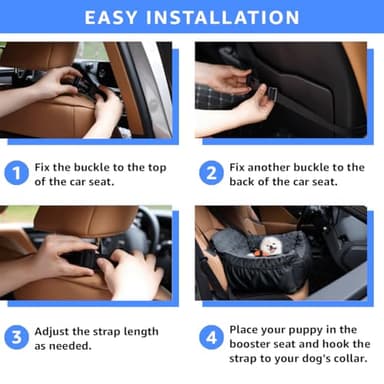 EASY INSTALLATION

1 Fix the buckle to the top of the car seat.

2 Fix another buckle to the back of the car seat.

3 Adjust the strap length as needed.

4 Place your puppy in the booster seat and hook the strap to your dog's collar.