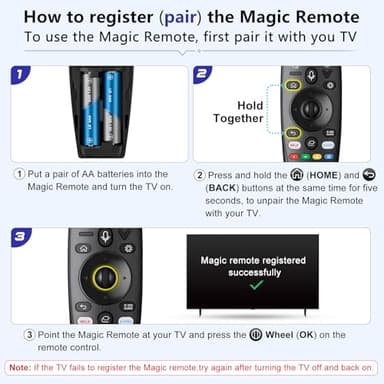 How to register (pair) the Magic Remote
To use the Magic Remote, first pair it with you TV

1

2

Hold Together

① Put a pair of AA batteries into the Magic Remote and turn the TV on.

② Press and hold the (HOME) and (BACK) buttons at the same time for five seconds, to unpair the Magic Remote with your TV.

3

Magic remote registered successfully

③ Point the Magic Remote at your TV and press the Wheel (OK) on the remote control.

Note: If the TV fails to register the Magic remote,try again after turning the TV off and back on.