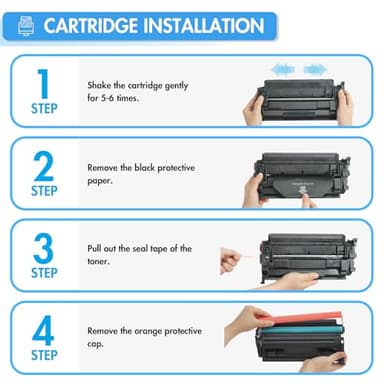 CARTRIDGE INSTALLATION

1
STEP
Shake the cartridge gently for 5-6 times.

2
STEP
Remove the black protective paper.

3
STEP
Pull out the seal tape of the toner.

4
STEP
Remove the orange protective cap.