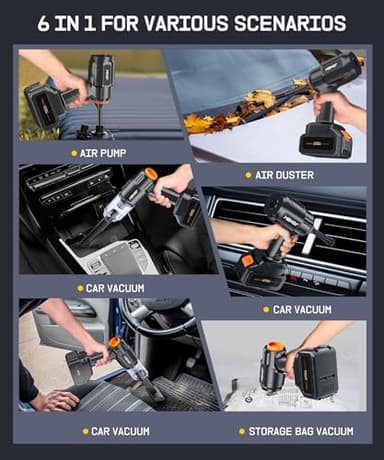 6 IN 1 FOR VARIOUS SCENARIOS

AIR PUMP

AIR DUSTER

CAR VACUUM

CAR VACUUM

CAR VACUUM

STORAGE BAG VACUUM