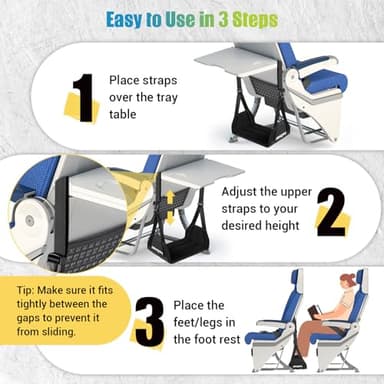 Easy to Use in 3 Steps

1 Place straps over the tray table

Adjust the upper straps to your desired height 2

Tip: Make sure it fits tightly between the gaps to prevent it from sliding.

3 Place the feet/legs in the foot rest