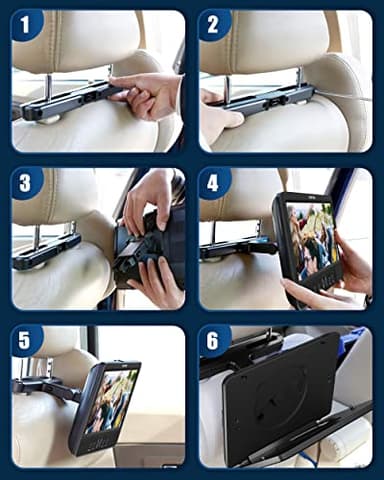 1

2

3

4

5

6