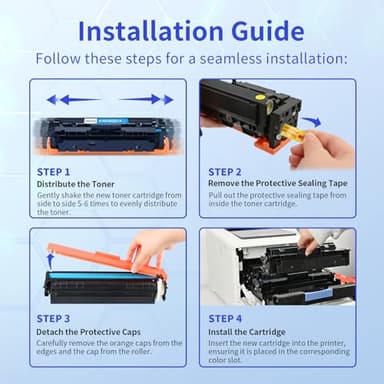 Installation Guide

Follow these steps for a seamless installation:

STEP 1

Distribute the Toner

Gently shake the new toner cartridge from side to side 5-6 times to evenly distribute the toner.

STEP 2

Remove the Protective Sealing Tape

Pull out the protective sealing tape from inside the toner cartridge.

STEP 3

Detach the Protective Caps

Carefully remove the orange caps from the edges and the cap from the roller.

STEP 4

Install the Cartridge

Insert the new cartridge into the printer, ensuring it is placed in the corresponding color slot.