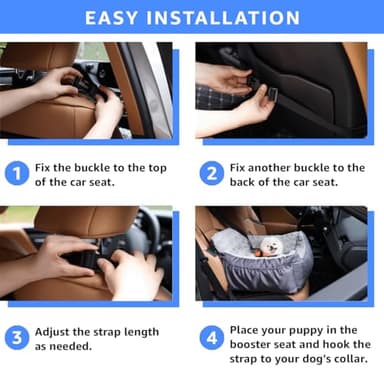 EASY INSTALLATION

1 Fix the buckle to the top of the car seat.

2 Fix another buckle to the back of the car seat.

3 Adjust the strap length as needed.

4 Place your puppy in the booster seat and hook the strap to your dog's collar.