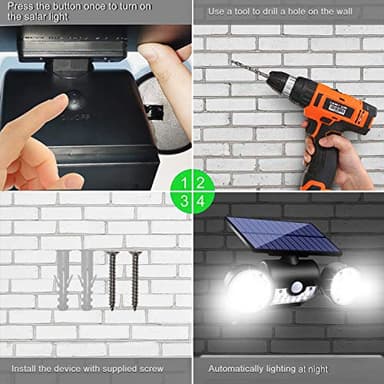 Press the button once to turn on the salar light

Use a tool to drill a hole on the wall

1 2
3 4

Install the device with supplied screw

Automatically lighting at night