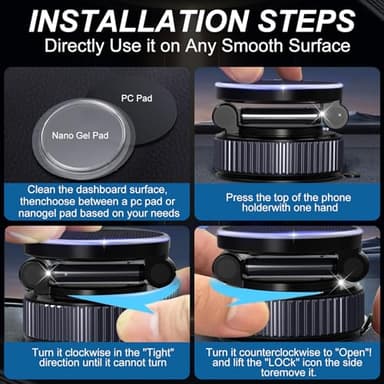 INSTALLATION STEPS
Directly Use it on Any Smooth Surface

PC Pad

Nano Gel Pad

Clean the dashboard surface, thenchoose between a pc pad or nanogel pad based on your needs

Press the top of the phone holderwith one hand

Turn it clockwise in the "Tight" direction until it cannot turn

Turn it counterclockwise to "Open"! and lift the "LOCk" icon the side toremove it.