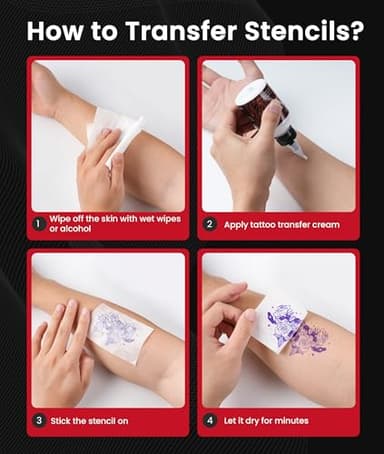 How to Transfer Stencils?

1 Wipe off the skin with wet wipes or alcohol

2 Apply tattoo transfer cream

3 Stick the stencil on

4 Let it dry for minutes