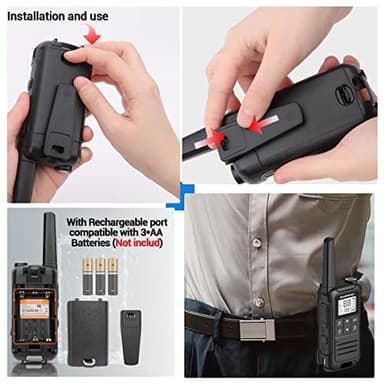 Installation and use

With Rechargeable port compatible with 3•AA Batteries (Not includ)