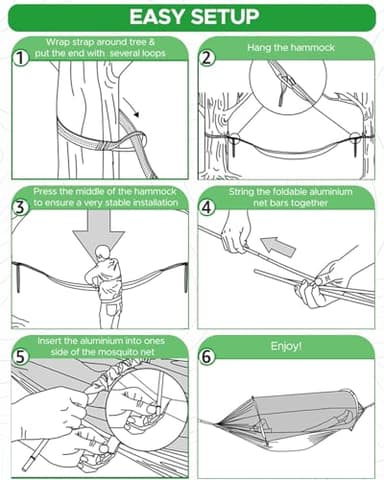 EASY SETUP

1 Wrap strap around tree & put the end with several loops

2 Hang the hammock

3 Press the middle of the hammock to ensure a very stable installation

4 String the foldable aluminium net bars together

5 Insert the aluminium into ones side of the mosquito net

6 Enjoy!