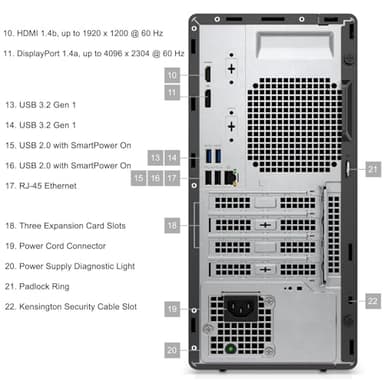 10. HDMI 1.4b, up to 1920 x 1200 @ 60 Hz

11. DisplayPort 1.4a, up to 4096 x 2304 @ 60 Hz

13. USB 3.2 Gen 1

14. USB 3.2 Gen 1

15. USB 2.0 with SmartPower On

16. USB 2.0 with SmartPower On

17. RJ-45 Ethernet

18. Three Expansion Card Slots

19. Power Cord Connector

20. Power Supply Diagnostic Light

21. Padlock Ring

22. Kensington Security Cable Slot

10

11

13 14

15 16 17

18

19

20

21

22