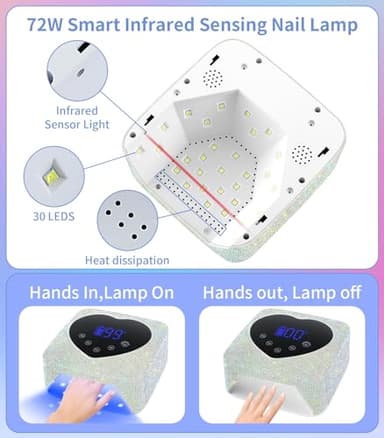 72W Smart Infrared Sensing Nail Lamp

Infrared Sensor Light

30 LEDS

Heat dissipation

Hands In,Lamp On

99

Hands out, Lamp off

00