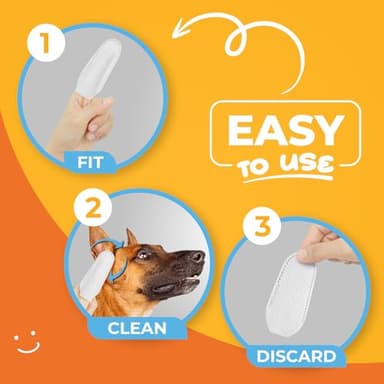 1

FIT

EASY
TO USE

2

CLEAN

3

DISCARD