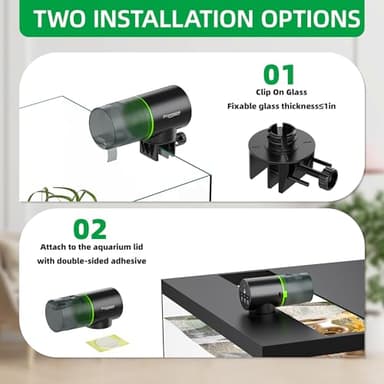 TWO INSTALLATION OPTIONS

01
Clip On Glass
Fixable glass thickness≤1in

02
Attach to the aquarium lid with double-sided adhesive