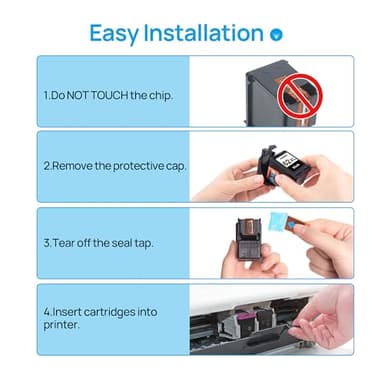 Easy Installation

1.Do NOT TOUCH the chip.

2.Remove the protective cap.

3.Tear off the seal tap.

4.Insert cartridges into printer.