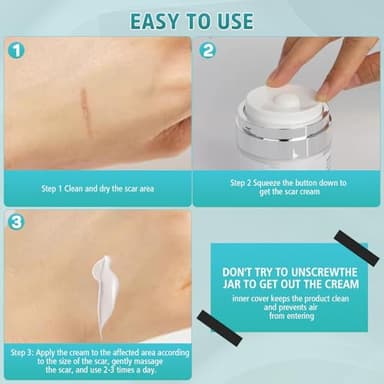 EASY TO USE

1

Step 1 Clean and dry the scar area

2

Step 2 Squeeze the button down to get the scar cream

3

Step 3: Apply the cream to the affected area according to the size of the scar, gently massage the scar, and use 2-3 times a day.

DON'T TRY TO UNSCREWTHE JAR TO GET OUT THE CREAM

inner cover keeps the product clean and prevents air from entering