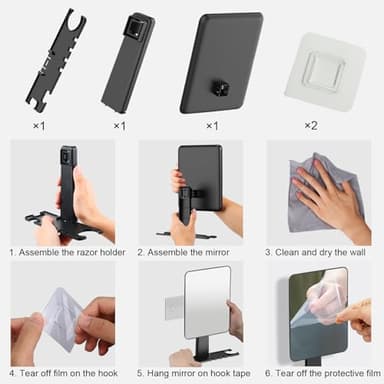 ×1 ×1 ×1 ×2

1. Assemble the razor holder

2. Assemble the mirror

3. Clean and dry the wall

4. Tear off film on the hook

5. Hang mirror on hook tape

6. Tear off the protective film