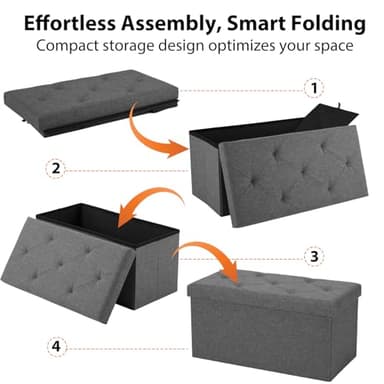 Effortless Assembly, Smart Folding
Compact storage design optimizes your space

1

2

3

4