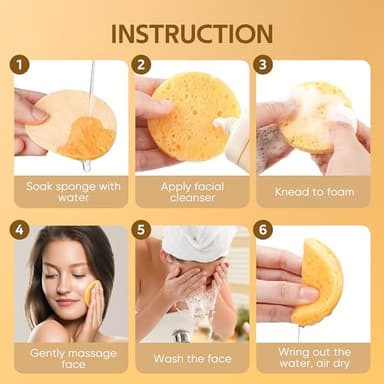 INSTRUCTION

1
Soak sponge with water

2
Apply facial cleanser

3
Knead to foam

4
Gently massage face

5
Wash the face

6
Wring out the water, air dry