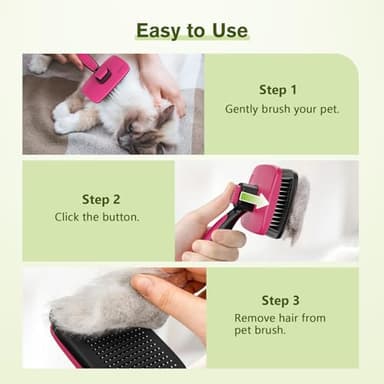 Easy to Use

Step 1
Gently brush your pet.

Step 2
Click the button.

Step 3
Remove hair from pet brush.