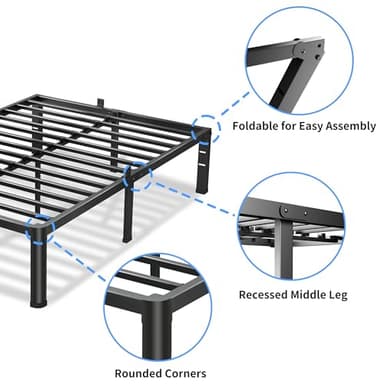 Foldable for Easy Assembly

Recessed Middle Leg

Rounded Corners