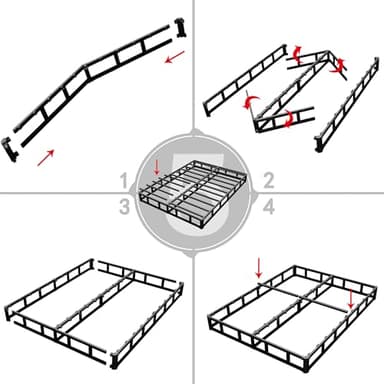 1
2
3
4
5