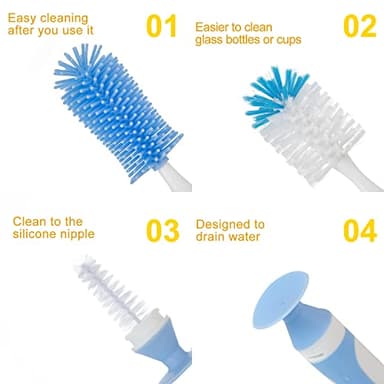 Easy cleaning after you use it

01

Easier to clean glass bottles or cups

02

Clean to the silicone nipple

03

Designed to drain water

04