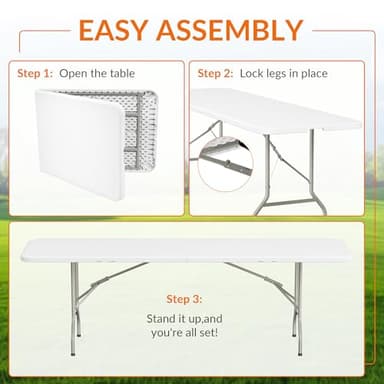 EASY ASSEMBLY

Step 1: Open the table

Step 2: Lock legs in place

Step 3:

Stand it up,and you're all set!