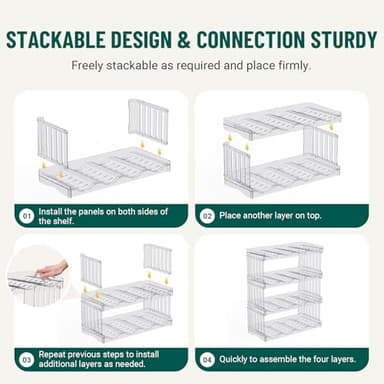 STACKABLE DESIGN & CONNECTION STURDY

Freely stackable as required and place firmly.

01 Install the panels on both sides of the shelf.

02 Place another layer on top.

03 Repeat previous steps to install additional layers as needed.

04 Quickly to assemble the four layers.