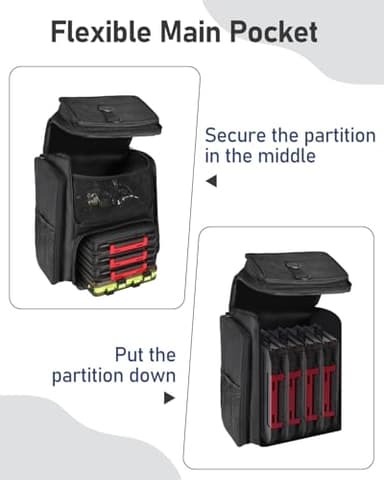 Flexible Main Pocket

Secure the partition in the middle

Put the partition down