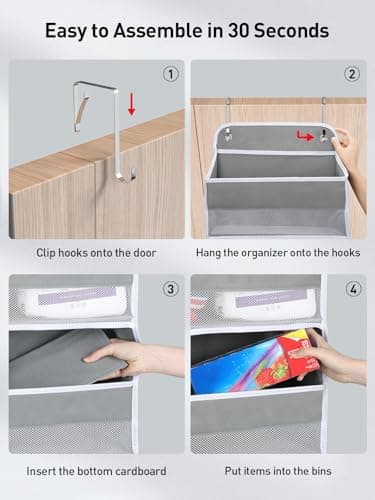 Easy to Assemble in 30 Seconds

1

Clip hooks onto the door

2

Hang the organizer onto the hooks

3

Insert the bottom cardboard

4

Put items into the bins