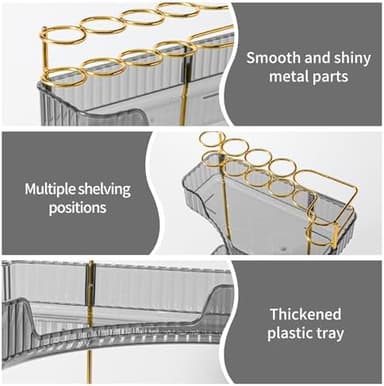 Smooth and shiny metal parts

Multiple shelving positions

Thickened plastic tray