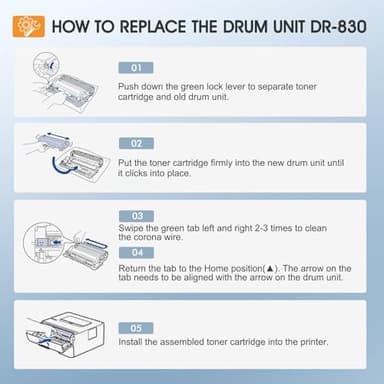 HOW TO REPLACE THE DRUM UNIT DR-830

01
Push down the green lock lever to separate toner cartridge and old drum unit.

02
Put the toner cartridge firmly into the new drum unit until it clicks into place.

03
Swipe the green tab left and right 2-3 times to clean the corona wire.

04
Return the tab to the Home position(▲). The arrow on the tab needs to be aligned with the arrow on the drum unit.

05
Install the assembled toner cartridge into the printer.