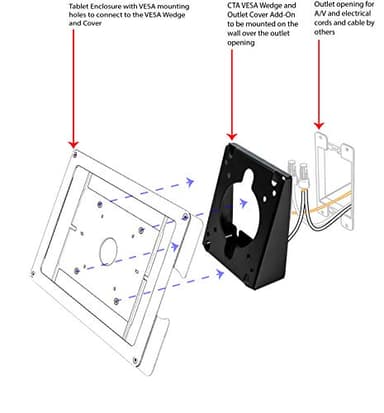 Tablet Enclosure with VESA mounting holes to connect to the VESA Wedge and Cover

CTA VESA Wedge and Outlet Cover Add-On to be mounted on the wall over the outlet opening

Outlet opening for A/V and electrical cords and cable by others