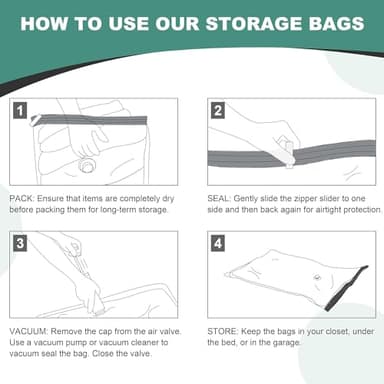 HOW TO USE OUR STORAGE BAGS

1

PACK: Ensure that items are completely dry before packing them for long-term storage.

2

SEAL: Gently slide the zipper slider to one side and then back again for airtight protection.

3

VACUUM: Remove the cap from the air valve. Use a vacuum pump or vacuum cleaner to vacuum seal the bag. Close the valve.

4

STORE: Keep the bags in your closet, under the bed, or in the garage.