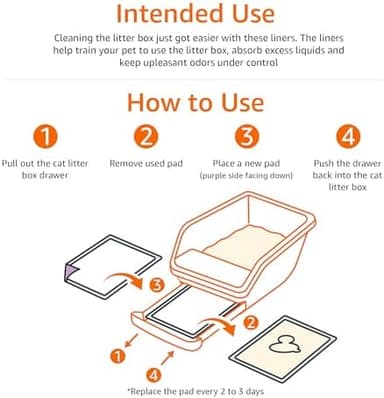 Intended Use

Cleaning the litter box just got easier with these liners. The liners help train your pet to use the litter box, absorb excess liquids and keep upleasant odors under control

How to Use

1
Pull out the cat litter box drawer

2
Remove used pad

3
Place a new pad
(purple side facing down)

4
Push the drawer back into the cat litter box

3

2

1

4

*Replace the pad every 2 to 3 days