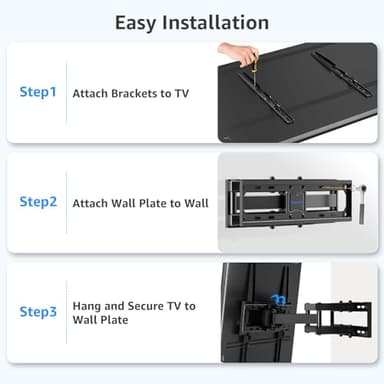 Easy Installation

Step1 Attach Brackets to TV

Step2 Attach Wall Plate to Wall

Step3 Hang and Secure TV to Wall Plate