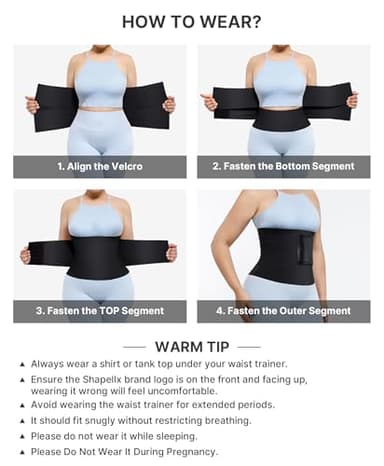 HOW TO WEAR?

1. Align the Velcro

2. Fasten the Bottom Segment

3. Fasten the TOP Segment

4. Fasten the Outer Segment

WARM TIP

▲ Always wear a shirt or tank top under your waist trainer.

▲ Ensure the Shapellx brand logo is on the front and facing up, wearing it wrong will feel uncomfortable.

▲ Avoid wearing the waist trainer for extended periods.

▲ It should fit snugly without restricting breathing.

▲ Please do not wear it while sleeping.

▲ Please Do Not Wear It During Pregnancy.