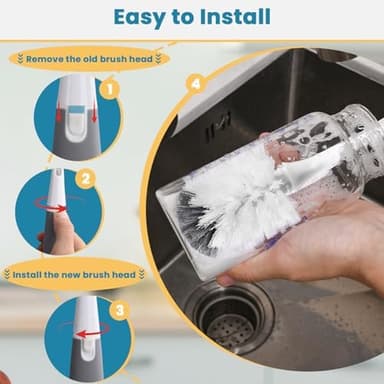 Easy to Install

Remove the old brush head

1

2

Install the new brush head

3

4