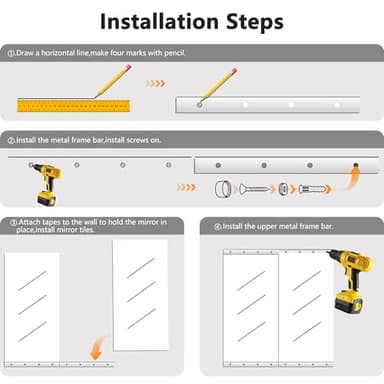 Installation Steps

①.Draw a horizontal line,make four marks with pencil.

②.Install the metal frame bar,install screws on.

③.Attach tapes to the wall to hold the mirror in place,install mirror tiles.

④.Install the upper metal frame bar.