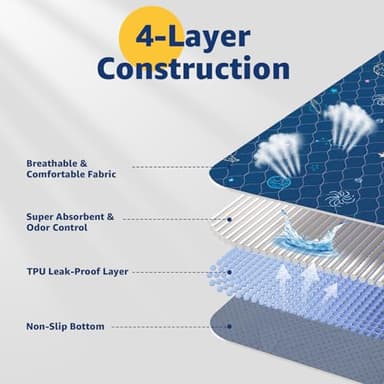 4-Layer Construction

Breathable & Comfortable Fabric

Super Absorbent & Odor Control

TPU Leak-Proof Layer

Non-Slip Bottom