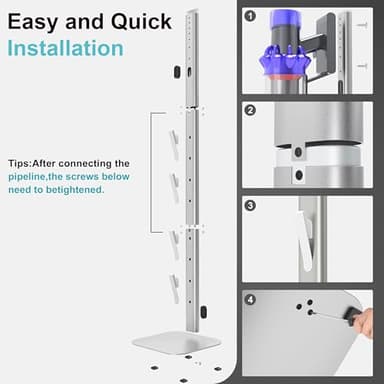 Easy and Quick Installation

Tips:After connecting the pipeline,the screws below need to betightened.

1

2

3

4