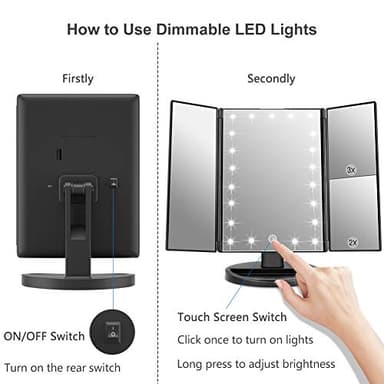 How to Use Dimmable LED Lights

Firstly

ON/OFF Switch

Turn on the rear switch

Secondly

3X

2X

Touch Screen Switch

Click once to turn on lights

Long press to adjust brightness