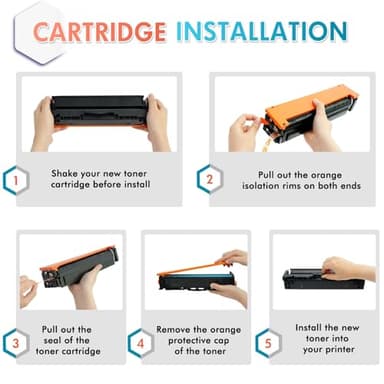 CARTRIDGE INSTALLATION

1

Shake your new toner cartridge before install

2

Pull out the orange isolation rims on both ends

3

Pull out the seal of the toner cartridge

4

Remove the orange protective cap of the toner

5

Install the new toner into your printer