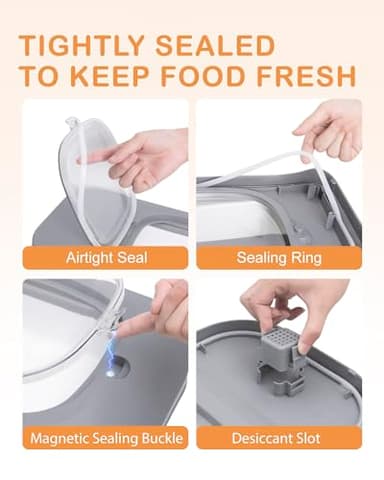 TIGHTLY SEALED
TO KEEP FOOD FRESH

Airtight Seal

Sealing Ring

Magnetic Sealing Buckle

Desiccant Slot