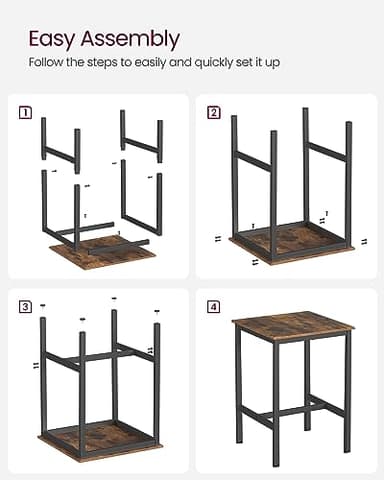 Easy Assembly

Follow the steps to easily and quickly set it up

1

2

3

4